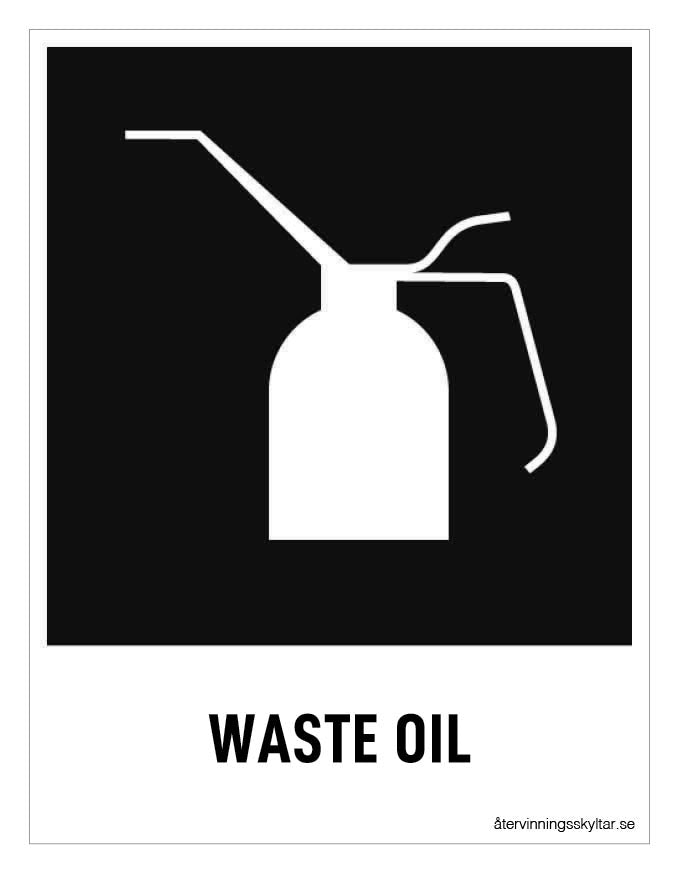 WASTE OIL

återvinningsskyltar.se